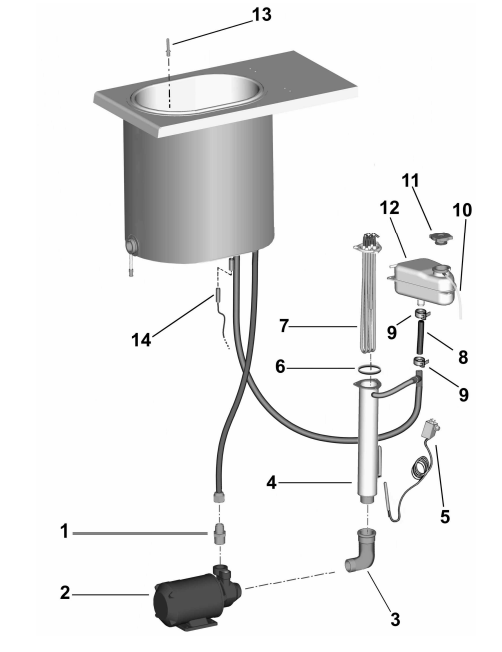 13
11
12
10
14
7
9
8
6
9
4
5
1
2
3